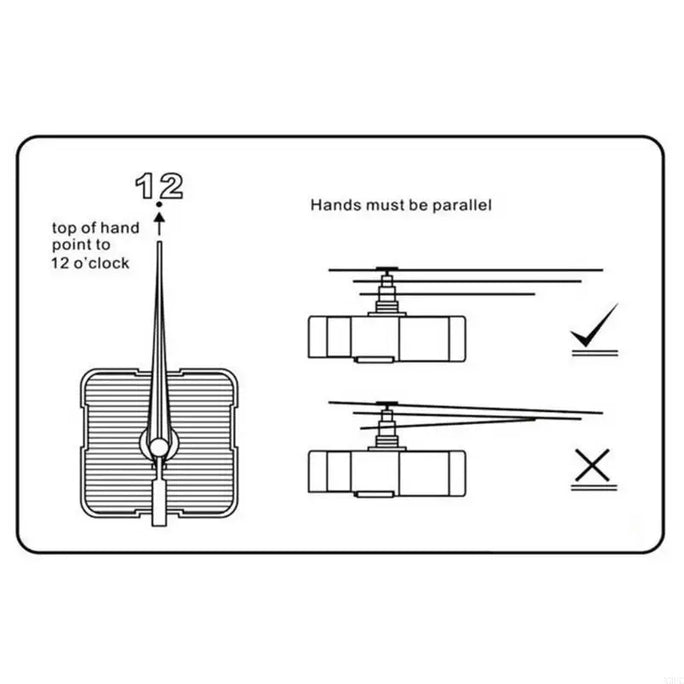 12

top of hand point to 12 o'clock

Hands must be parallel