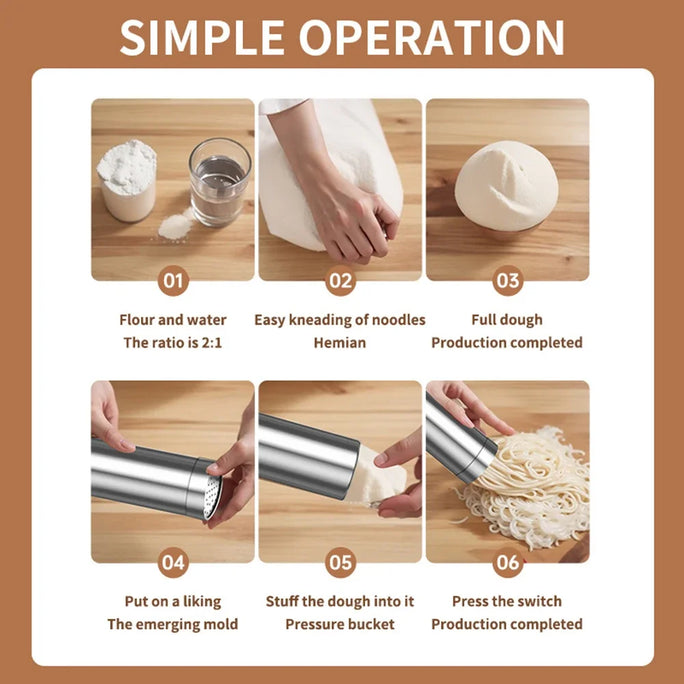 SIMPLE OPERATION

01

Flour and water
The ratio is 2:1

02

Easy kneading of noodles
Hemian

03

Full dough
Production completed

04

Put on a liking
The emerging mold

05

Stuff the dough into it
Pressure bucket

06

Press the switch
Production completed