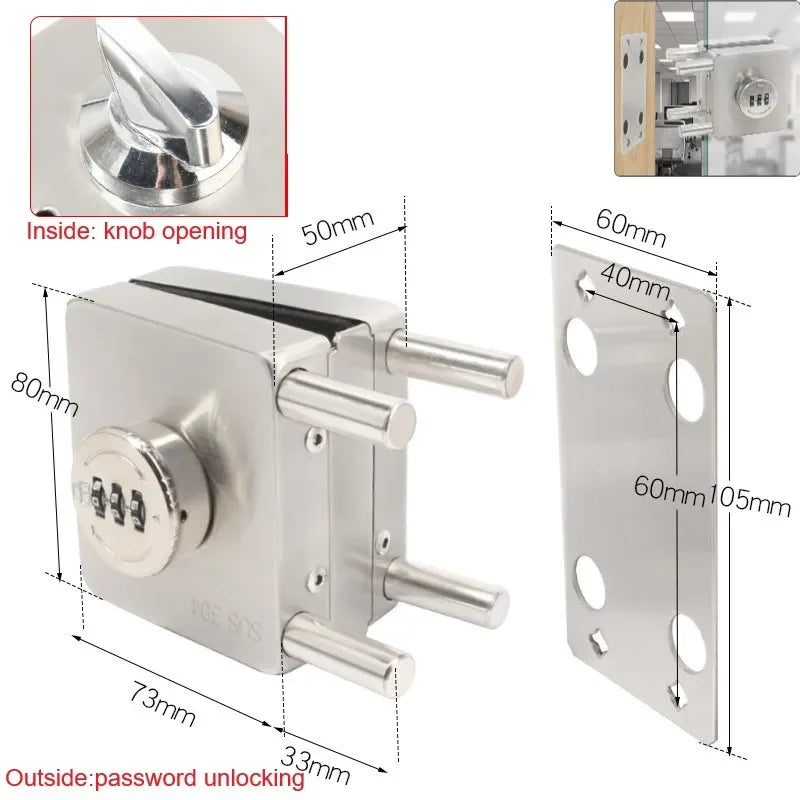 Inside: knob opening

50mm

60mm

40mm

80mm

60mm

105mm

SUS 304

73mm

33mm

Outside:password unlocking