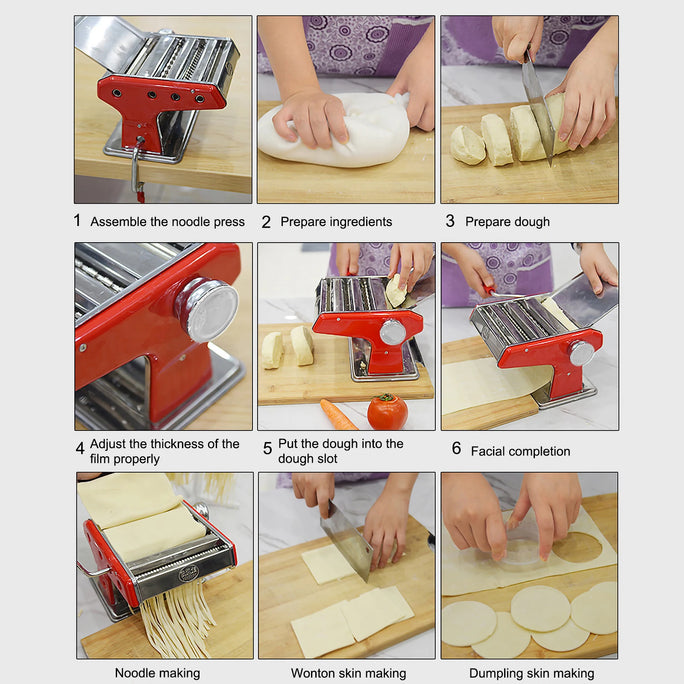 1 Assemble the noodle press

2 Prepare ingredients

3 Prepare dough

4 Adjust the thickness of the film properly

5 Put the dough into the dough slot

6 Facial completion

Noodle making

Wonton skin making

Dumpling skin making