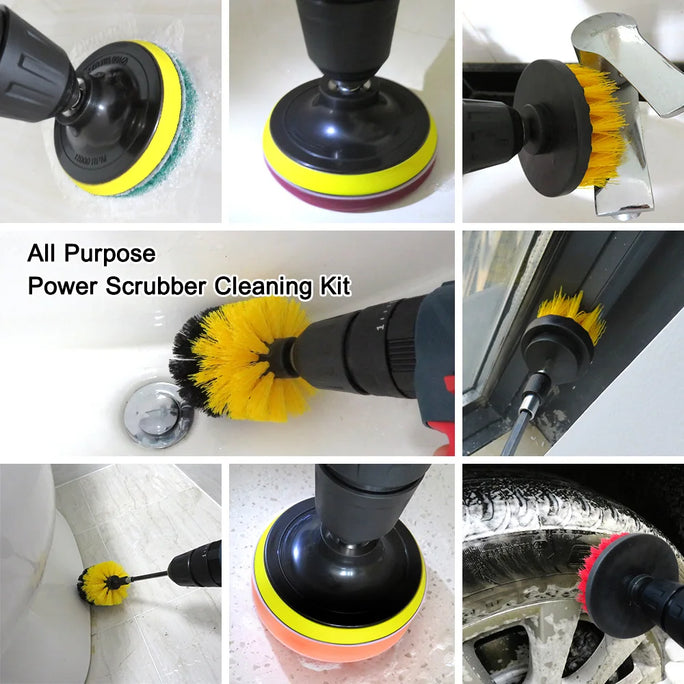 All Purpose
Power Scrubber Cleaning Kit